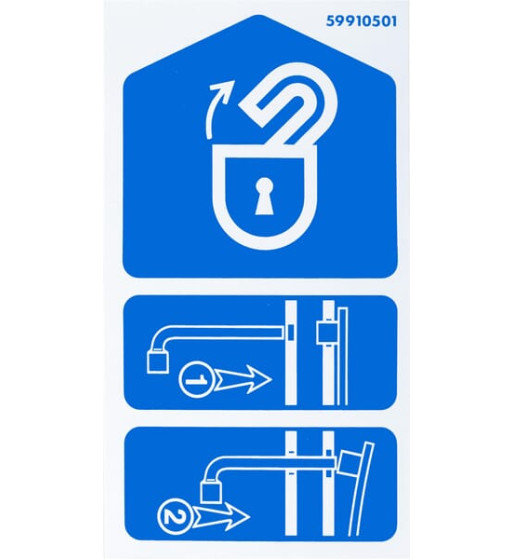 59910501

1

2