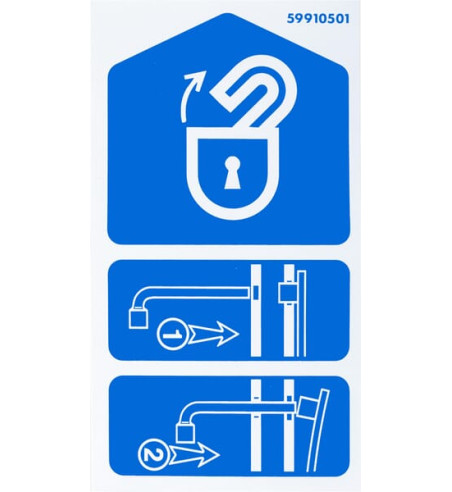 59910501

1

2