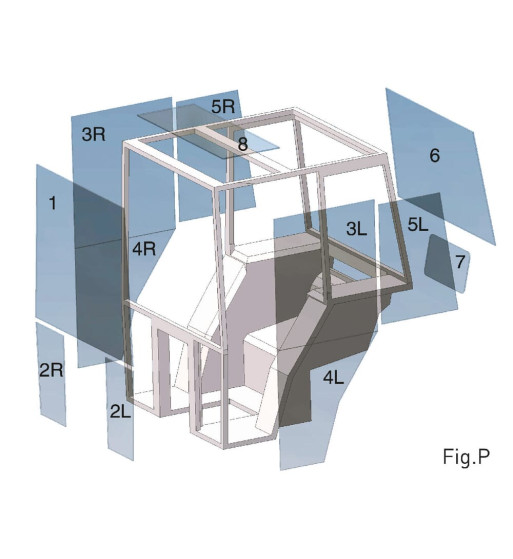 5R
3R
8
6
1
3L
5L
4R
7
2R
4L
2L
Fig.P