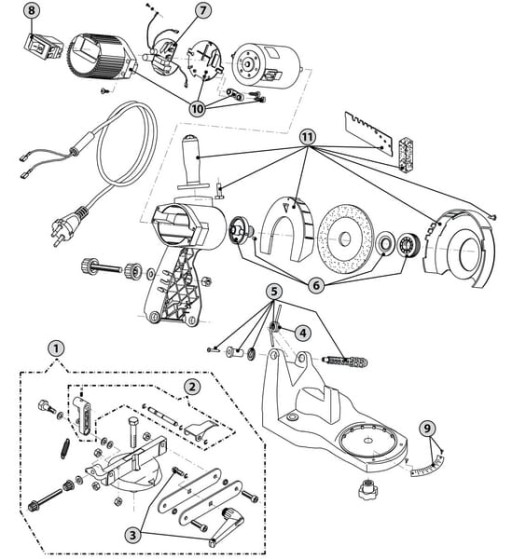 8
7
10
11
6
5
4
1
2
9
3